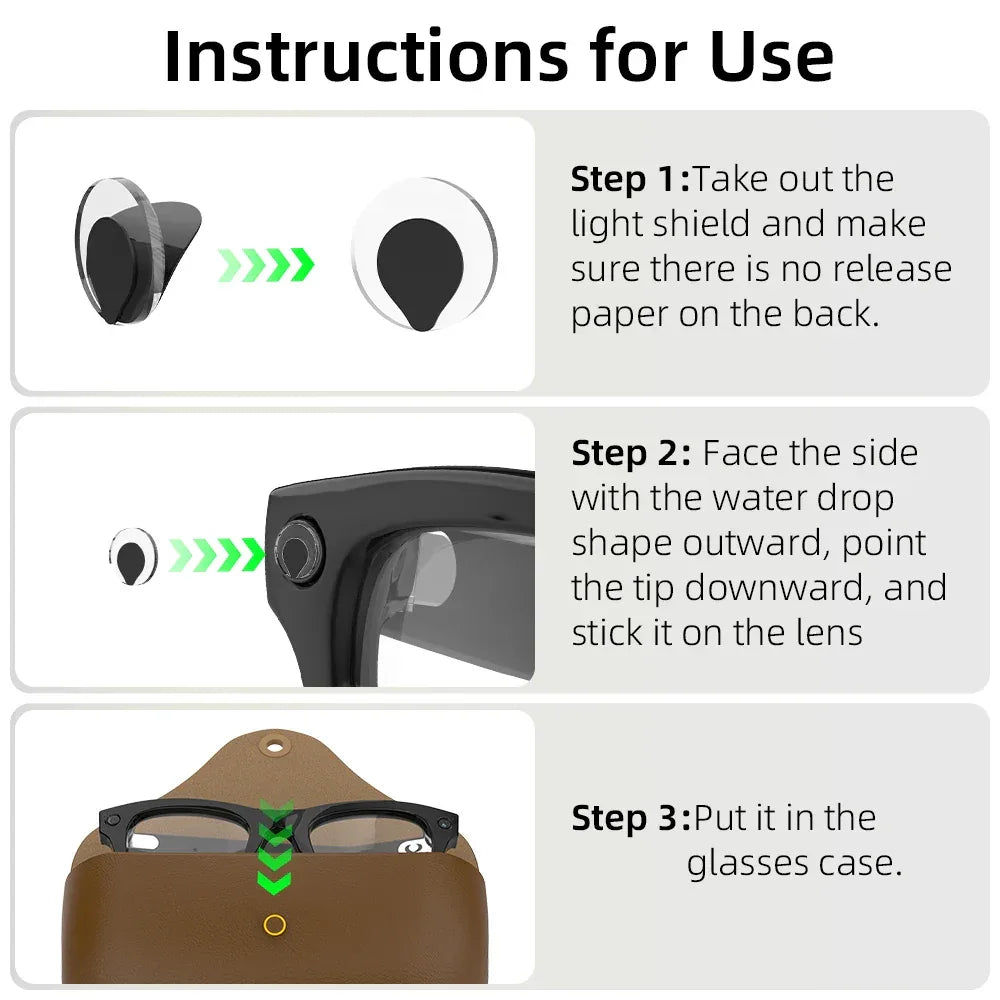 Instructions for Use

Step 1:Take out the light shield and make sure there is no release paper on the back.

Step 2: Face the side with the water drop shape outward, point the tip downward, and stick it on the lens

Step 3:Put it in the glasses case.