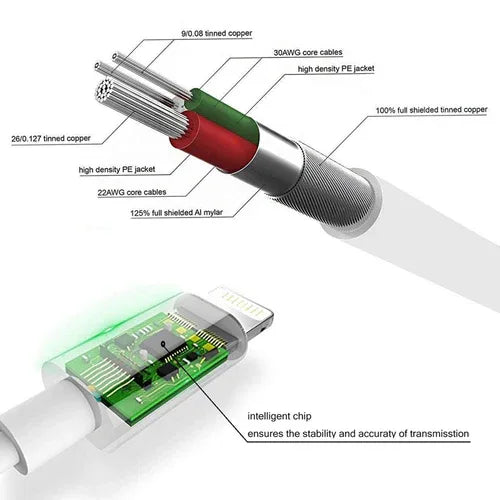 9/0.08 tinned copper

30AWG core cables

high density PE jacket

100% full shielded tinned copper

26/0.127 tinned copper

high density PE jacket

22AWG core cables

125% full shielded Al mylar

intelligent chip

ensures the stability and accuraty of transmisstion