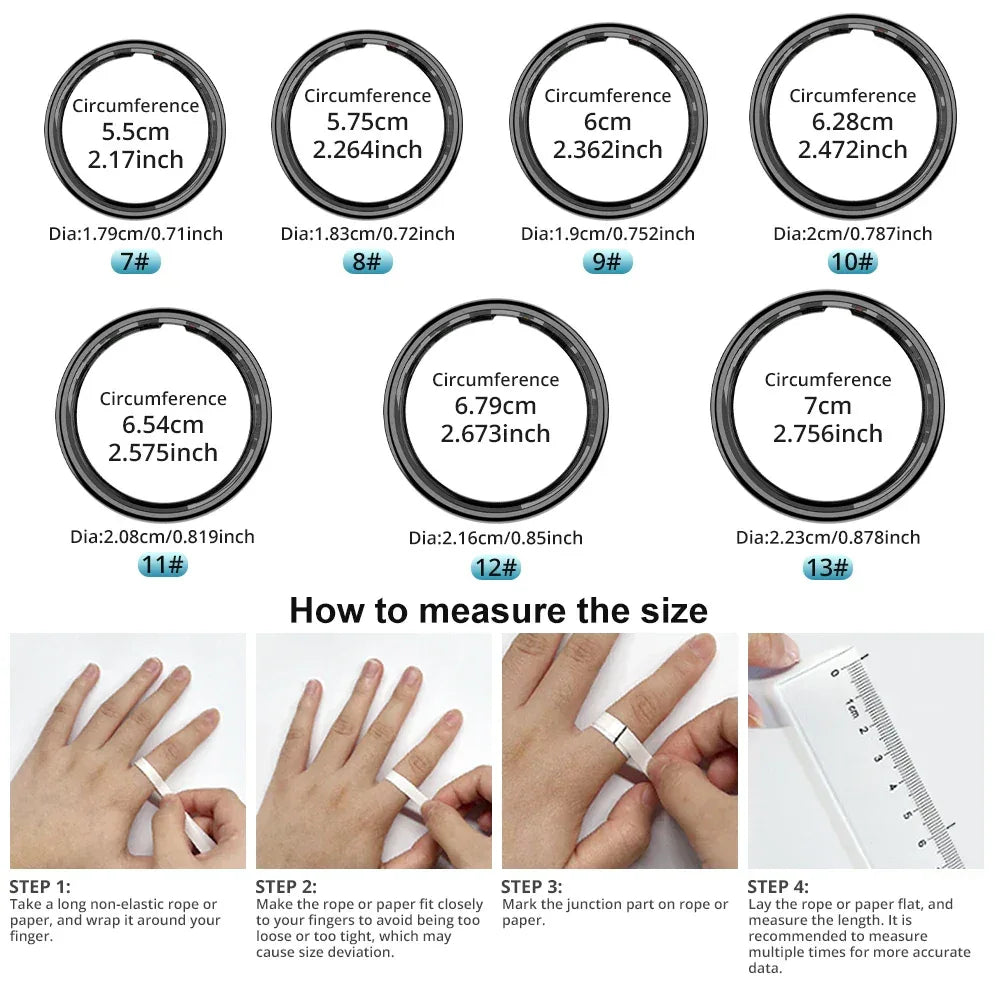 Circumference
5.5cm
2.17inch

Dia:1.79cm/0.71inch
7#

Circumference
5.75cm
2.264inch

Dia:1.83cm/0.72inch
8#

Circumference
6cm
2.362inch

Dia:1.9cm/0.752inch
9#

Circumference
6.28cm
2.472inch

Dia:2cm/0.787inch
10#

Circumference
6.54cm
2.575inch

Dia:2.08cm/0.819inch
11#

Circumference
6.79cm
2.673inch

Dia:2.16cm/0.85inch
12#

Circumference
7cm
2.756inch

Dia:2.23cm/0.878inch
13#

How to measure the size

0 1cm 2 3 4 5 6

STEP 1:
Take a long non-elastic rope or paper, and wrap it around your finger.

STEP 2:
Make the rope or paper fit closely to your fingers to avoid being too loose or too tight, which may cause size deviation.

STEP 3:
Mark the junction part on rope or paper.

STEP 4:
Lay the rope or paper flat, and measure the length. It is recommended to measure multiple times for more accurate data.