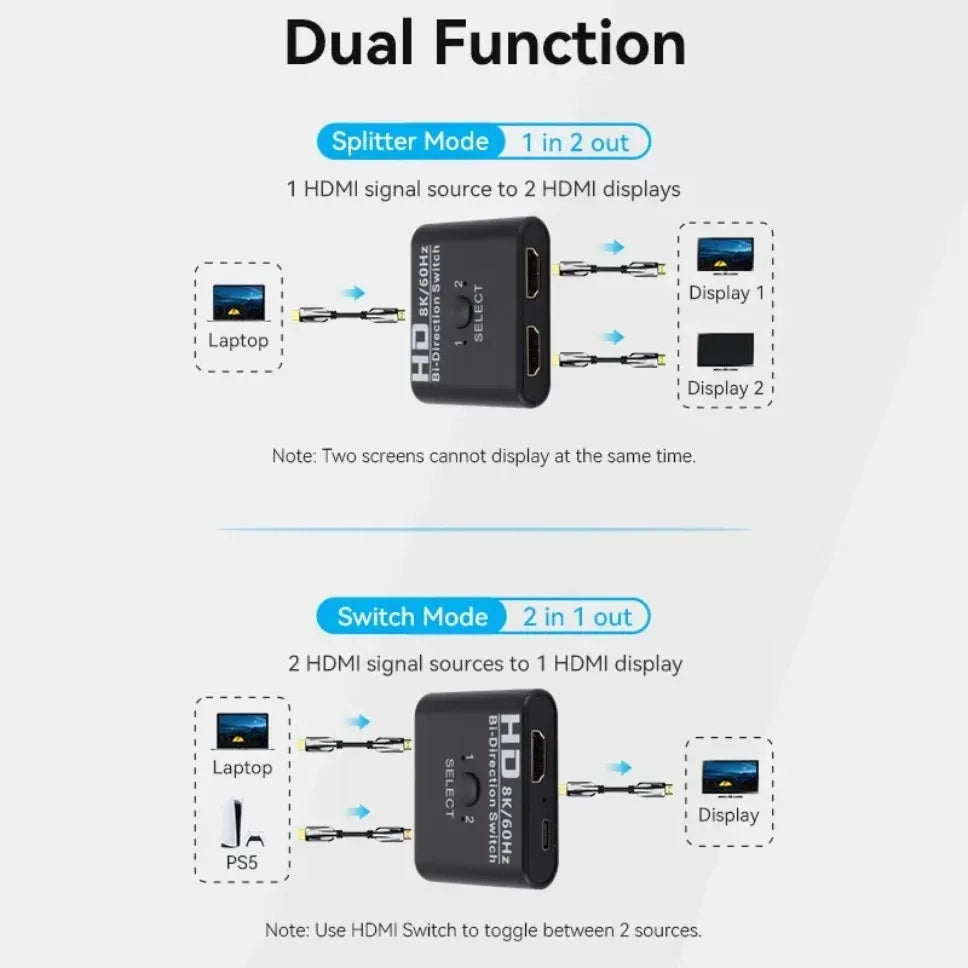 Dual Function

Splitter Mode 1 in 2 out

1 HDMI signal source to 2 HDMI displays

Laptop

HD 8K/60Hz Bi-Direction Switch

1 2 SELECT

Display 1

Display 2

Note: Two screens cannot display at the same time.

Switch Mode 2 in 1 out

2 HDMI signal sources to 1 HDMI display

Laptop

PS5

HD 8K/60Hz Bi-Direction Switch

1 2 SELECT

Display

Note: Use HDMI Switch to toggle between 2 sources.